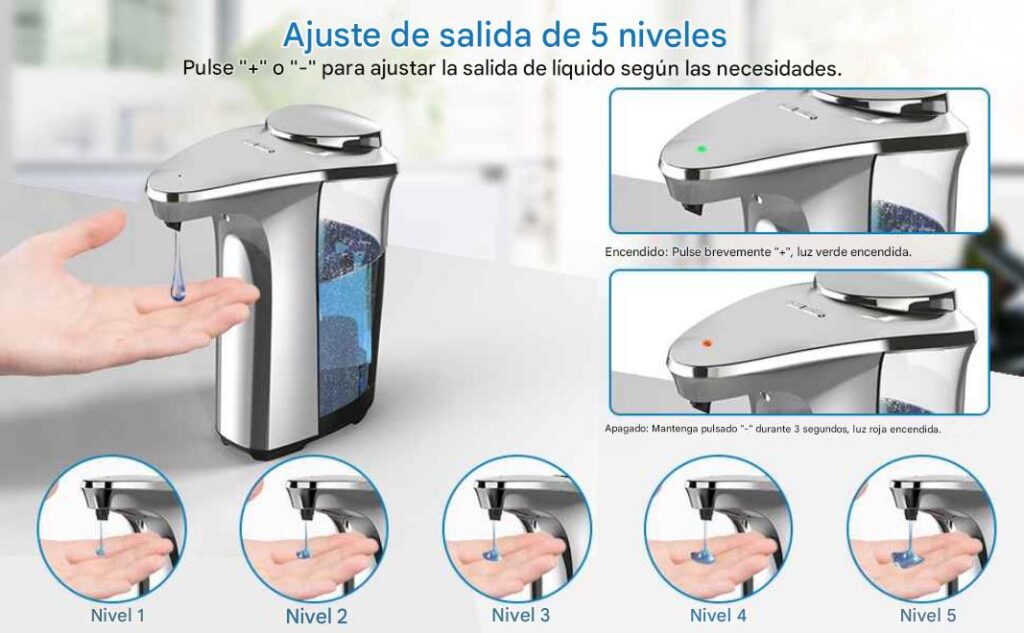 Ajuste de salida de 5 niveles
Pulse "+" o "-" para ajustar la salida de líquido según las necesidades.

Encendido: Pulse brevemente "+", luz verde encendida.

Apagado: Mantenga pulsado "-" durante 3 segundos, luz roja encendida.

Nivel 1

Nivel 2

Nivel 3

Nivel 4

Nivel 5